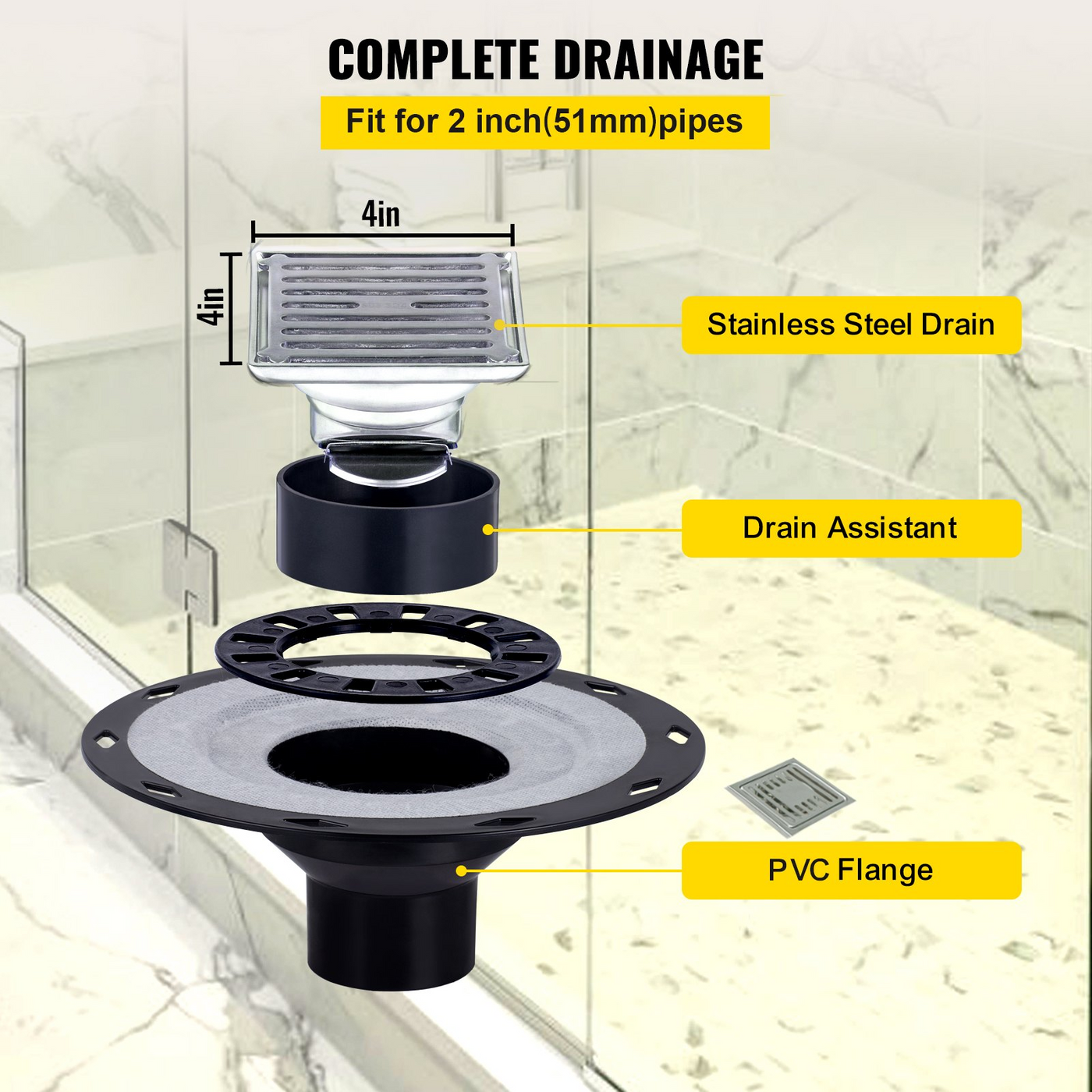 COMPLETE DRAINAGE

Fit for 2 inch(51mm)pipes

4in

4in

Stainless Steel Drain

Drain Assistant

PVC Flange