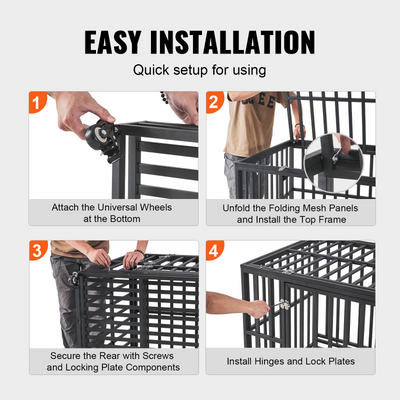 EASY INSTALLATION
Quick setup for using

1
Attach the Universal Wheels at the Bottom

2
Unfold the Folding Mesh Panels and Install the Top Frame

3
Secure the Rear with Screws and Locking Plate Components

4
Install Hinges and Lock Plates