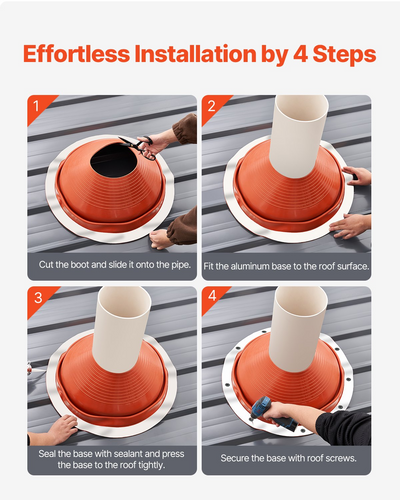 Effortless Installation by 4 Steps

1

Cut the boot and slide it onto the pipe.

2

Fit the aluminum base to the roof surface.

3

Seal the base with sealant and press the base to the roof tightly.

4

Secure the base with roof screws.