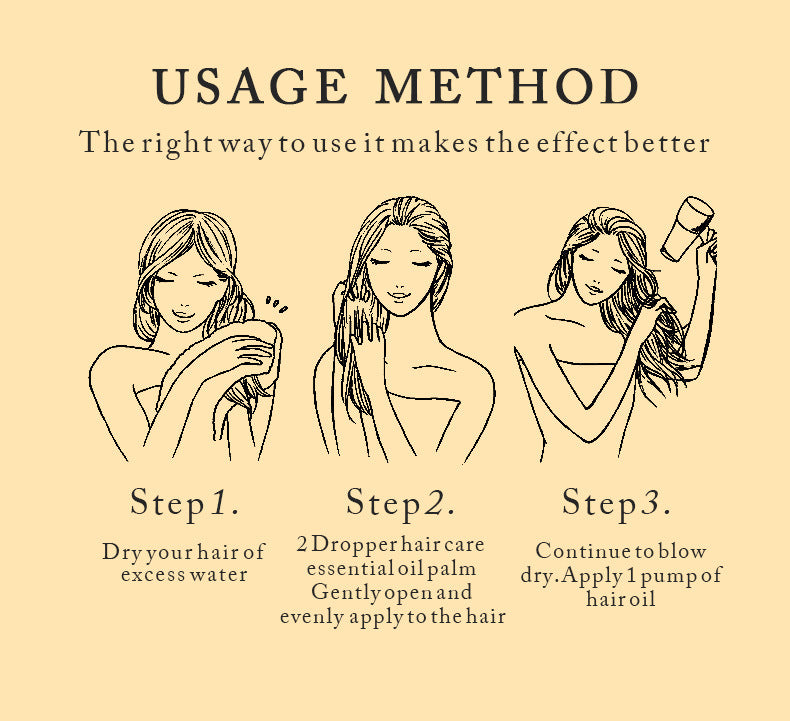 USAGE METHOD

The right way to use it makes the effect better

Step1.

Dry your hair of excess water

Step2.

2 Dropper hair care essential oil palm Gently open and evenly apply to the hair

Step3.

Continue to blow dry. Apply 1 pump of hair oil