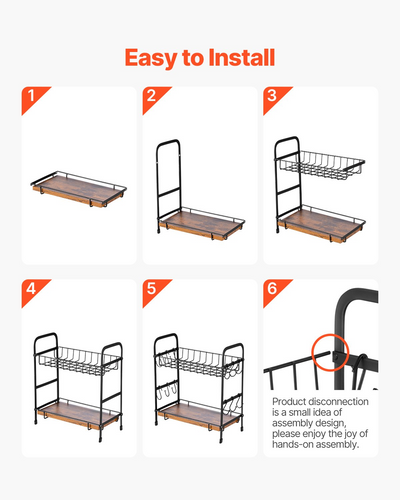 Easy to Install

1

2

3

4

5

6

Product disconnection is a small idea of assembly design, please enjoy the joy of hands-on assembly.