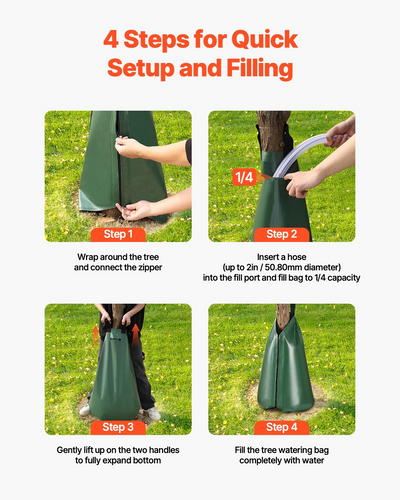 4 Steps for Quick Setup and Filling

Step 1

Wrap around the tree and connect the zipper

1/4

Step 2

Insert a hose (up to 2in / 50.80mm diameter) into the fill port and fill bag to 1/4 capacity

Step 3

Gently lift up on the two handles to fully expand bottom

Step 4

Fill the tree watering bag completely with water