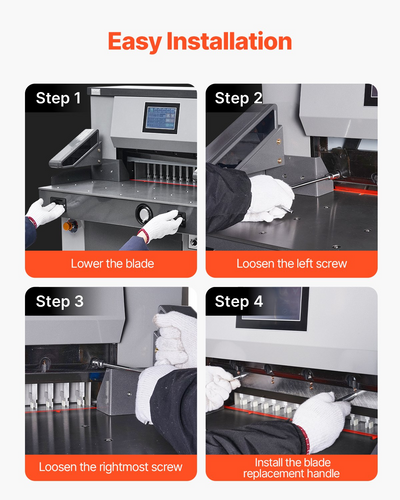 Easy Installation

Step 1

Lower the blade

Step 2

Loosen the left screw

Step 3

Loosen the rightmost screw

Step 4

Install the blade replacement handle