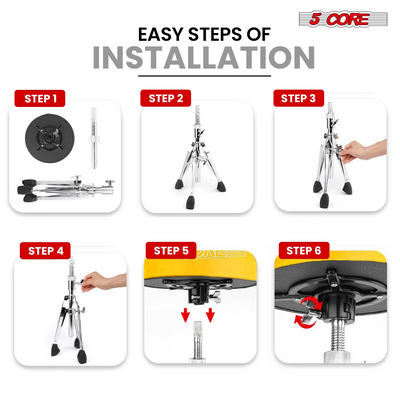 5 CORE

EASY STEPS OF
INSTALLATION

STEP 1

STEP 2

STEP 3

STEP 4

STEP 5

STEP 6