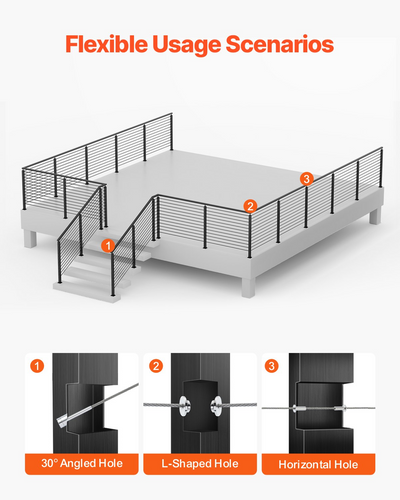 Flexible Usage Scenarios

3

2

1

1

30° Angled Hole

2

L-Shaped Hole

3

Horizontal Hole