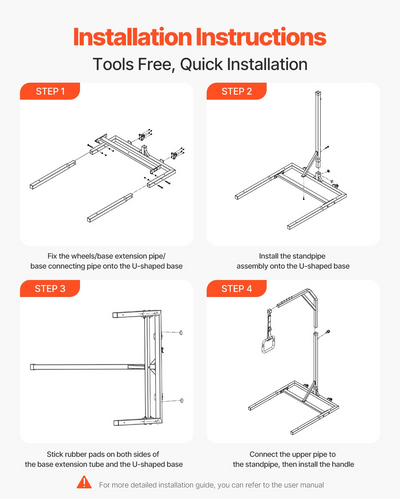 Installation Instructions

Tools Free, Quick Installation

STEP 1

Fix the wheels/base extension pipe/ base connecting pipe onto the U-shaped base

STEP 2

Install the standpipe assembly onto the U-shaped base

STEP 3

Stick rubber pads on both sides of the base extension tube and the U-shaped base

STEP 4

Connect the upper pipe to the standpipe, then install the handle

For more detailed installation guide, you can refer to the user manual