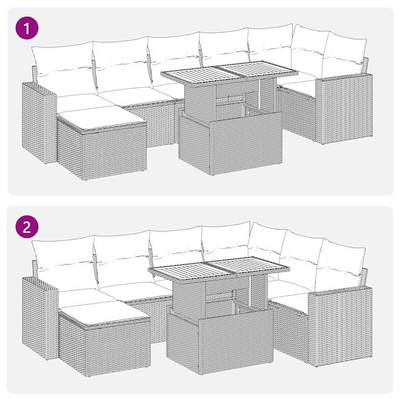 1

2